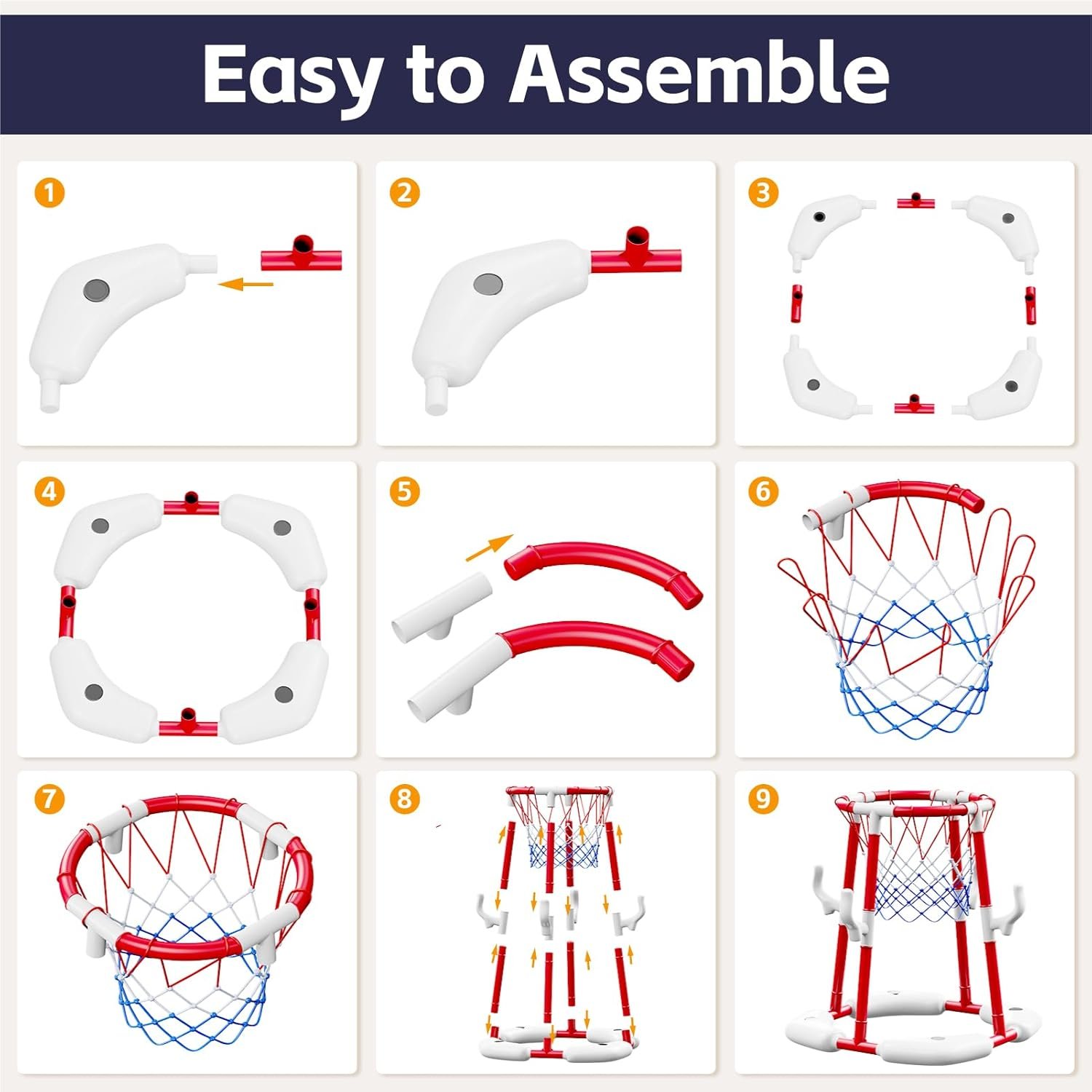 Easy to Assemble

1

2

3

4

5

6

7

8

9